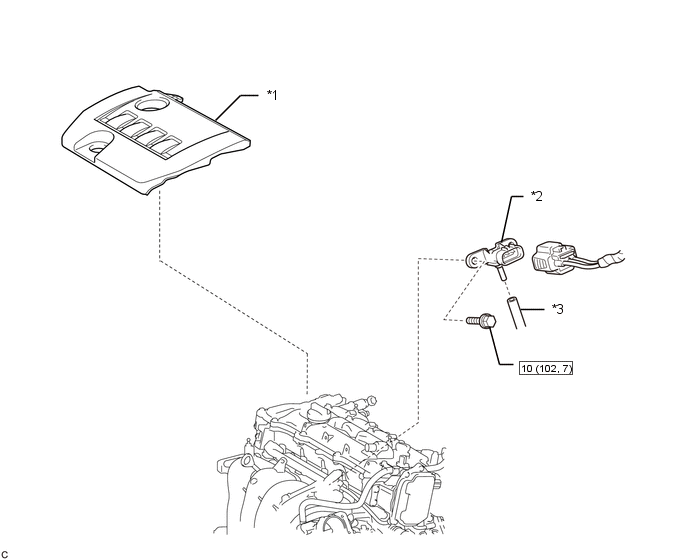 *1

*2

*3

10 (102, 7)

C