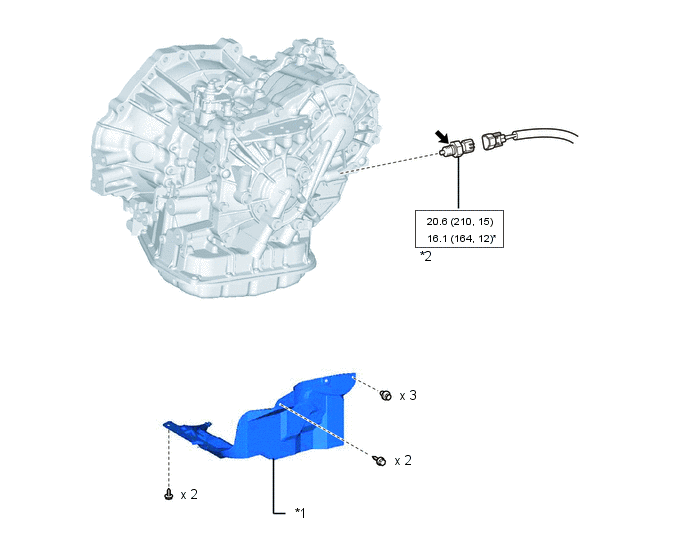 20.6 (210, 15)
16.1 (164, 12)*

*2

x 3

x 2

x 2

*1