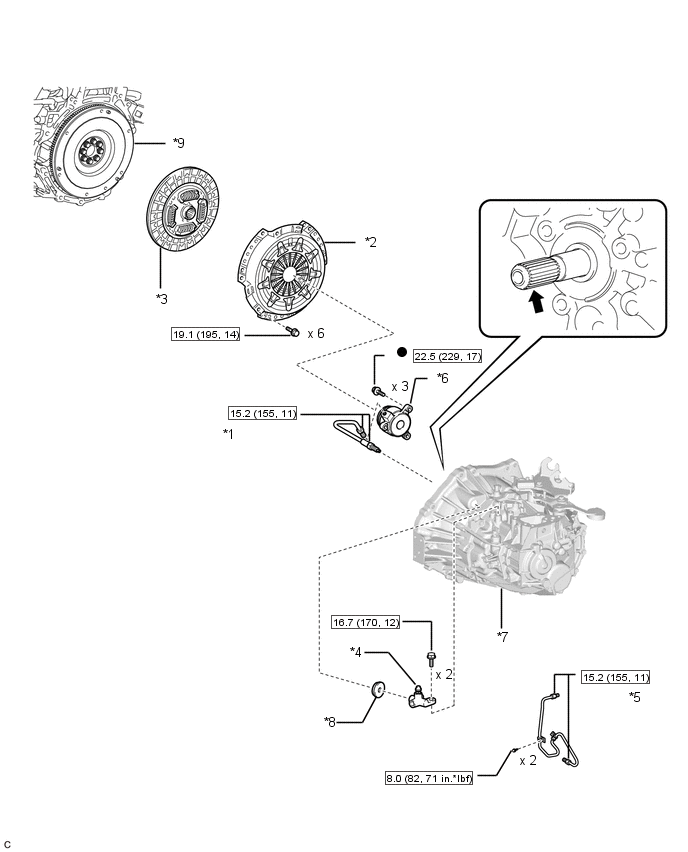 *9

*3

*2

19.1 (195, 14) x 6

22.5 (229, 17)

x 3 *6

15.2 (155, 11)

*1

*7

16.7 (170, 12)

*4

x 2

*8

15.2 (155, 11)

*5

x 2

8.0 (82, 71 in.*lbf)

C