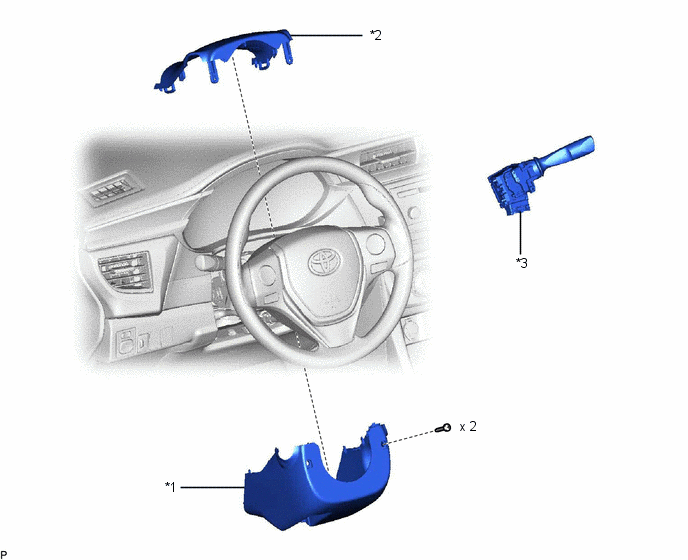 *2

*3

x 2

*1

P