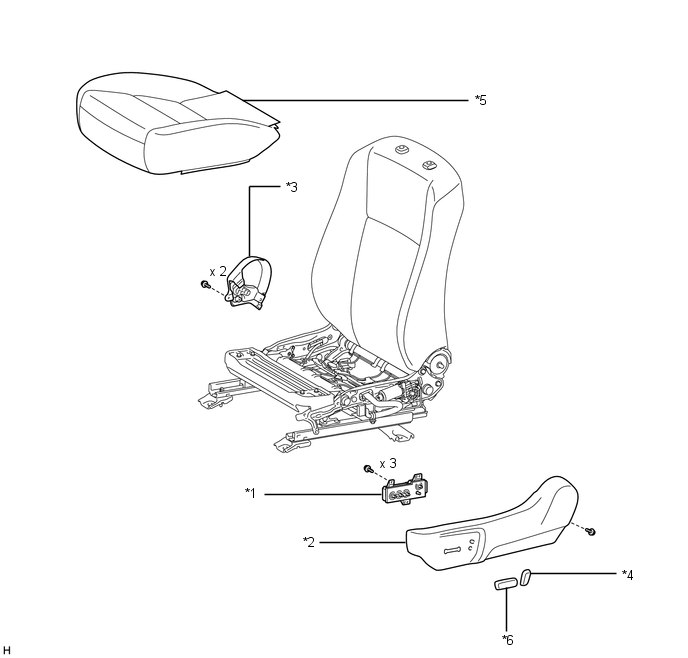 *5

*3

x 2

x 3

*1

*2

*4

*6

H