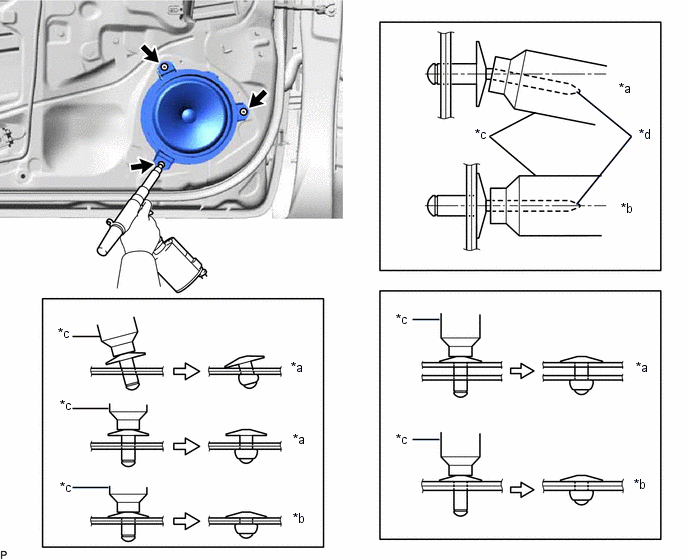 *a
*c
*d
*b

*c
*a
*c
*a
*c
*b

*c
*a
*c
*b

P