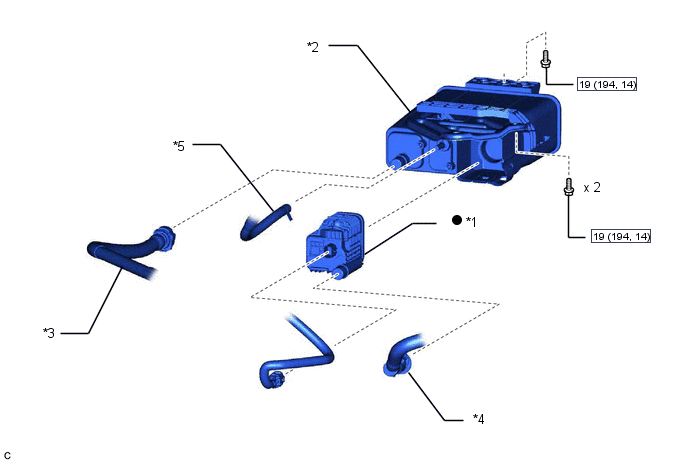 *2

19 (194, 14)

*5

x 2

● *1

19 (194, 14)

*3

*4

C