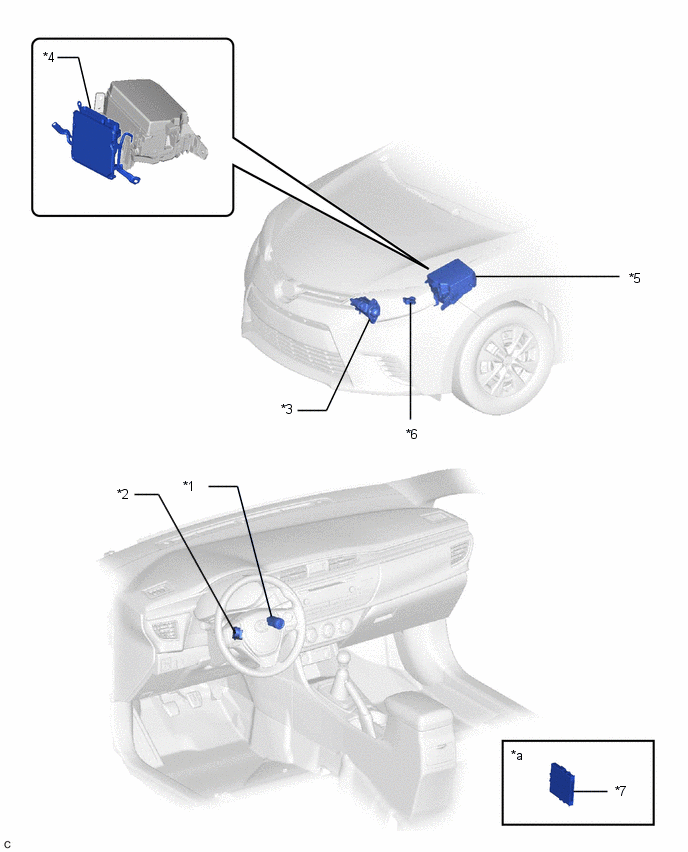 *4

*5

*3

*6

*2

*1

*a

*7

C