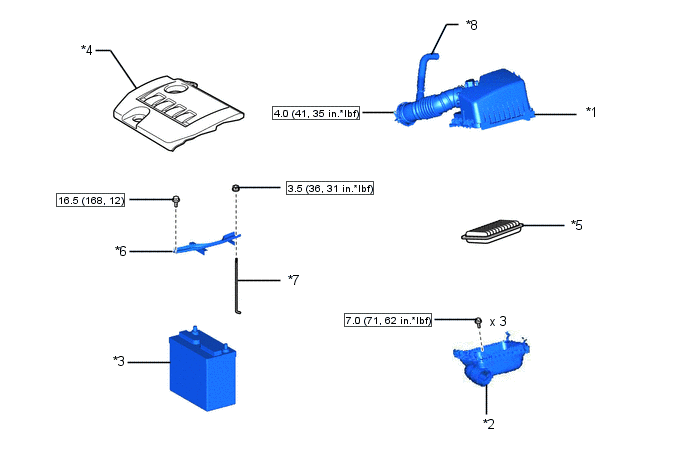 *4

*8

4.0 (41, 35 in.*lbf)

*1

16.5 (168, 12)

3.5 (36, 31 in.*lbf)

*5

*6

*7

7.0 (71, 62 in.*lbf)

x 3

*3

*2