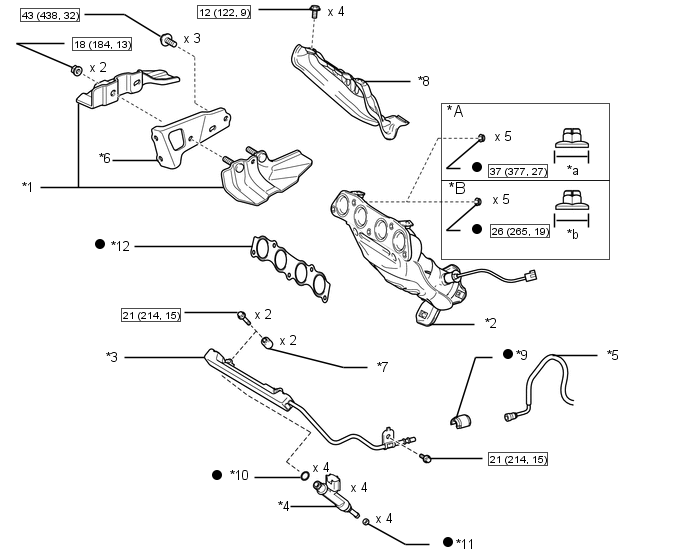 43 (438, 32) x 3

18 (184, 13) x 2

12 (122, 9) x 4

*8

*A

x 5

37 (377, 27)

*a

*B

x 5

26 (265, 19)

*b

*6

*1

*12

*2

21 (214, 15) x 2

x 2

*7

*3

*9

*5

21 (214, 15)

*10 x 4

x 4

*4

x 4

*11