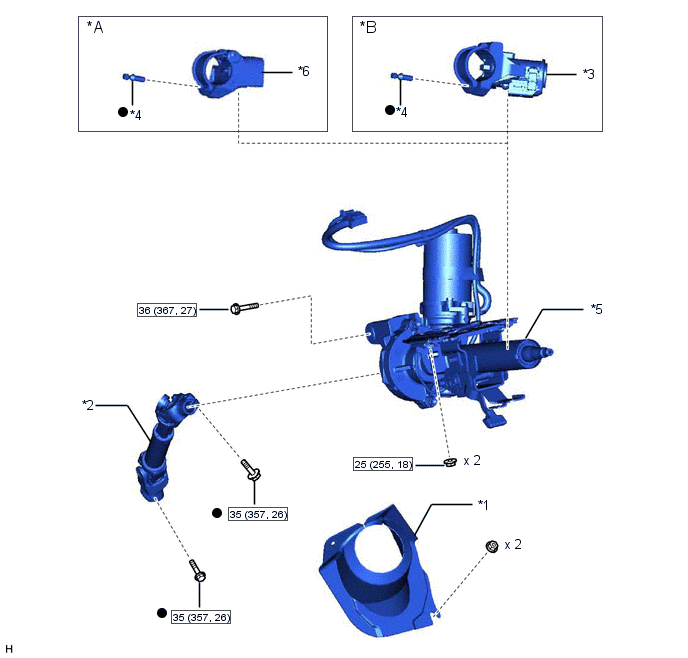 *A

*6

●*4

*B

*3

●*4

36 (367, 27)

*5

*2

25 (255, 18) x 2

● 35 (357, 26)

*1

x 2

● 35 (357, 26)

H