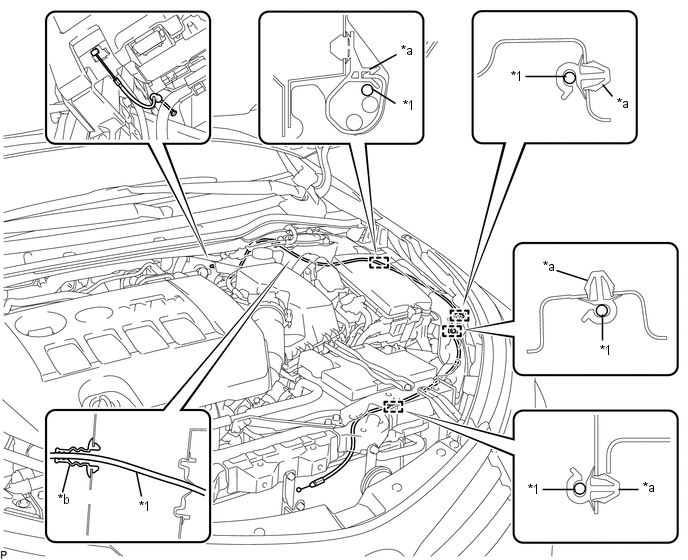 *a
*1
*1
*a
*a
*1
*b
*1
*1
*a
P