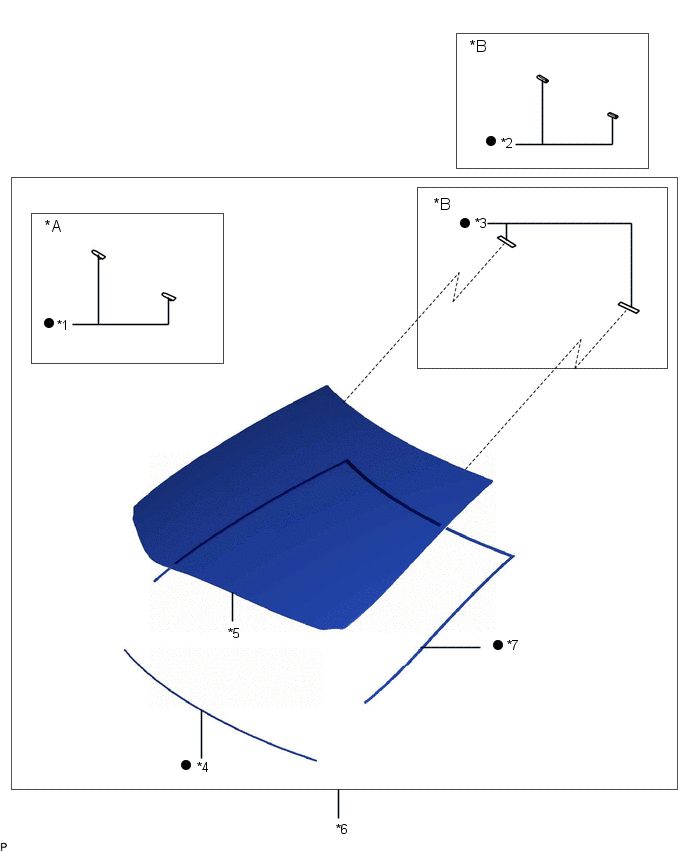 *B

● *2

*A

● *1

*B

● *3

*5

● *7

● *4

*6

P