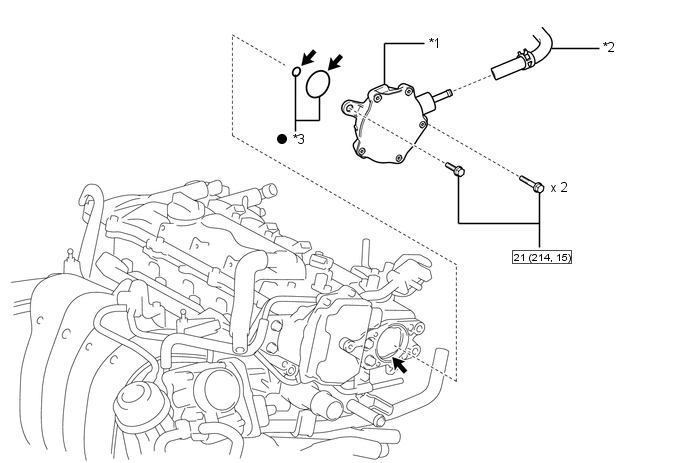 *1

*2

*3

x 2

21 (214, 15)