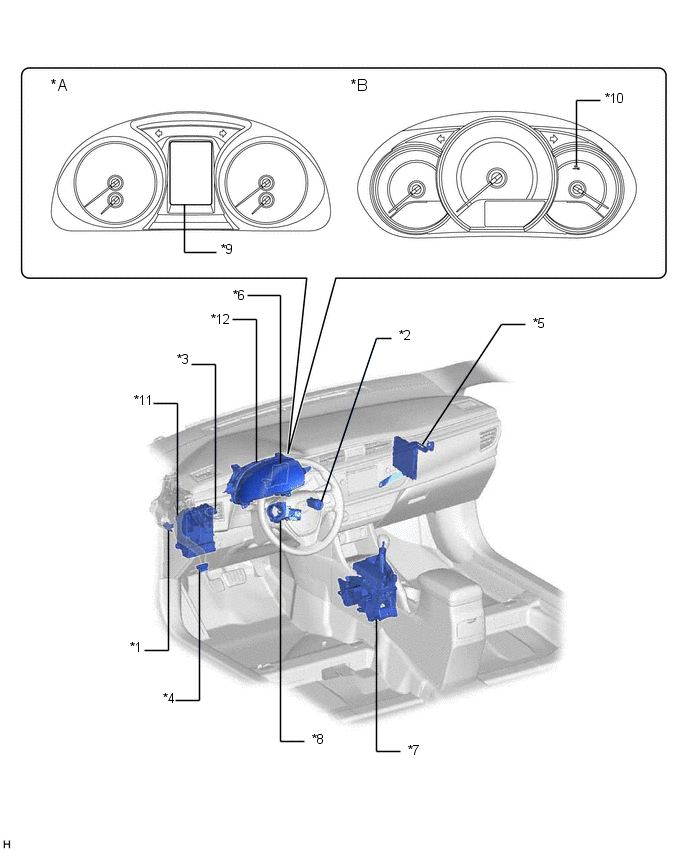 *A

*B

*10

*9

*6

*12

*2

*5

*3

*11

*1

*4

*8

*7

H