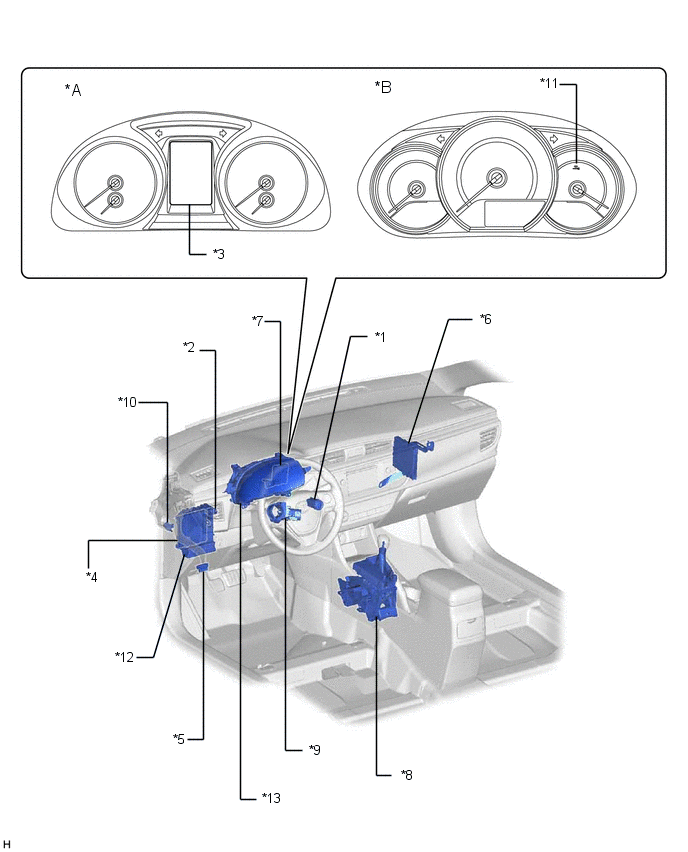 *A

*B

*11

*3

*7

*1

*6

*2

*10

*4

*12

*5

*9

*8

*13

H