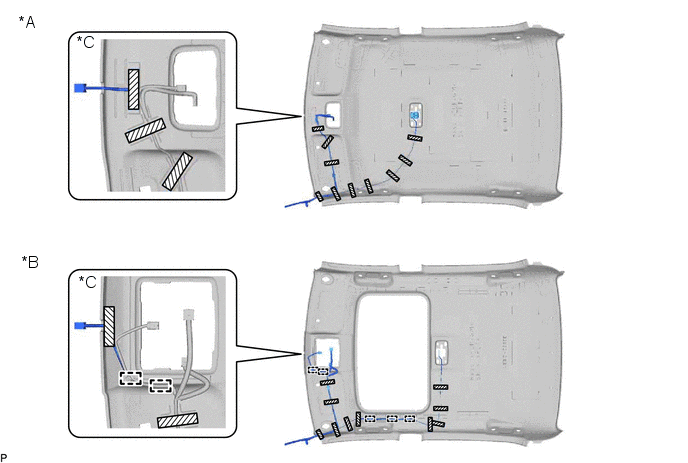 *A

*C

*B

*C

P