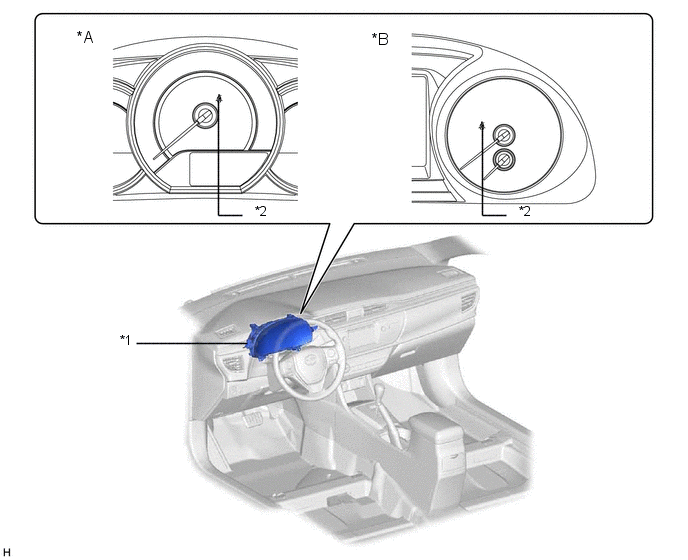 *A

*2

*B

*2

*1

H