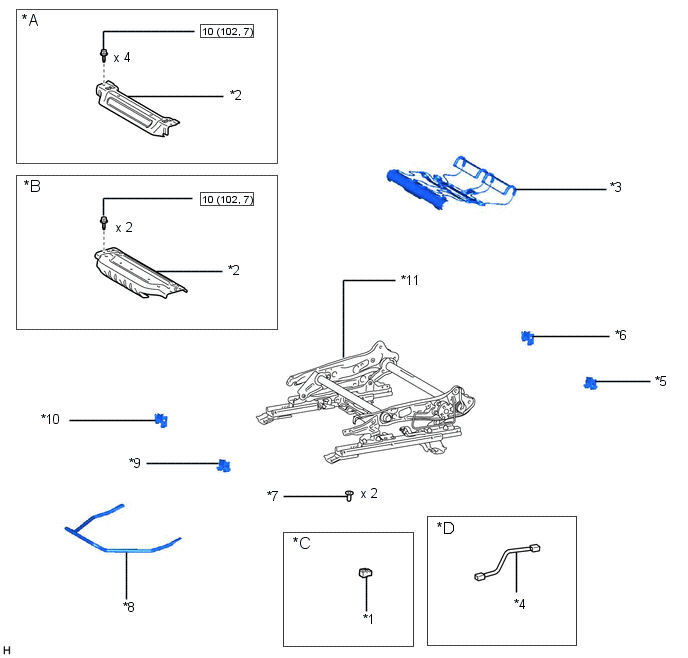 *A

10 (102, 7)

x 4

*2

*B

10 (102, 7)

x 2

*2

*3

*11

*6

*5

*10

*9

*7

x 2

*8

*C

*1

*D

*4

H