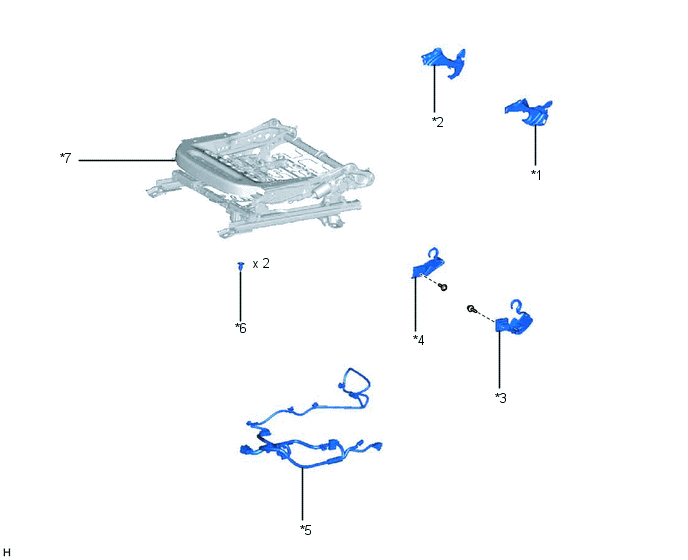 *2

*1

*7

x 2

*6

*4

*3

*5

H