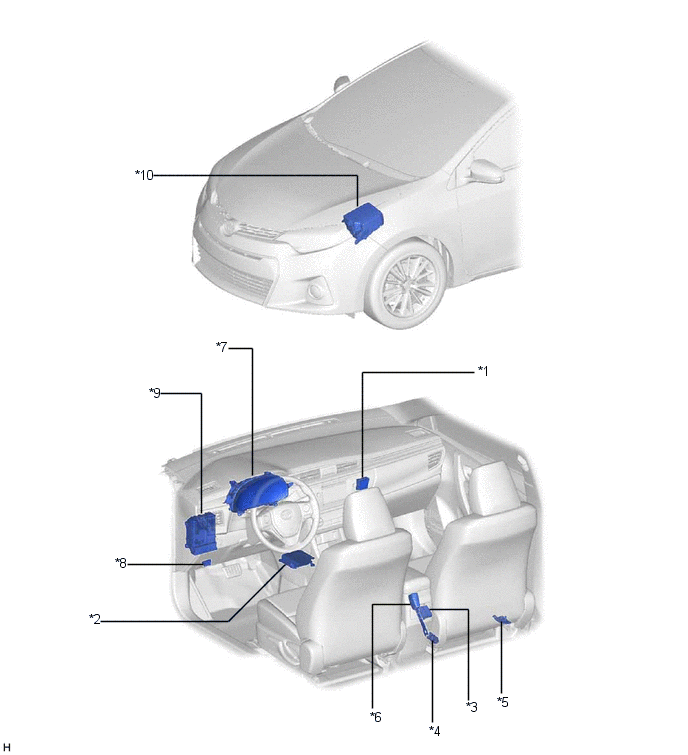 *10

*7

*1

*9

*8

*2

*6

*4

*3

*5

H