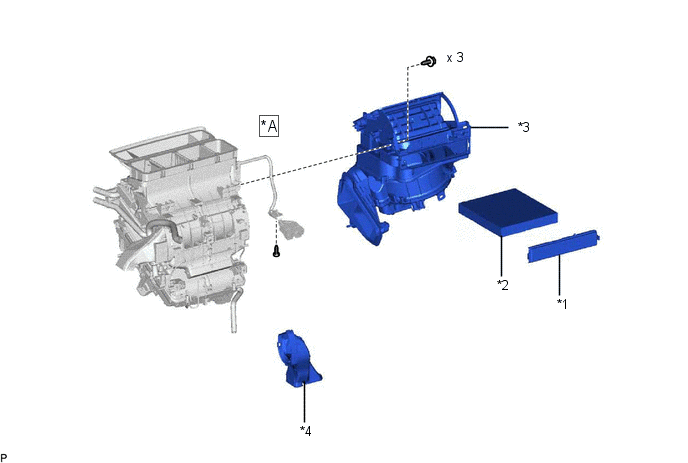 x 3

*A

*3

*2

*1

*4

P