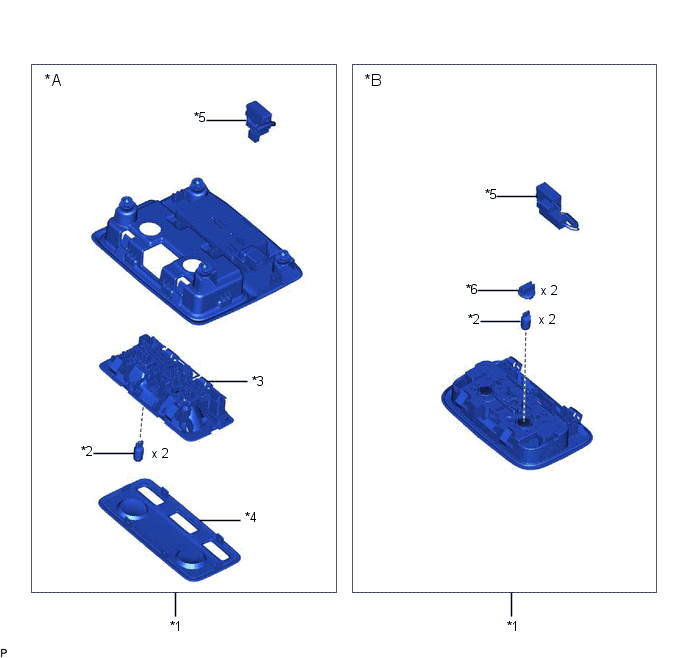 *A

*5

*3

*2 x 2

*4

*1

*B

*5

*6 x 2

*2 x 2

*1

P