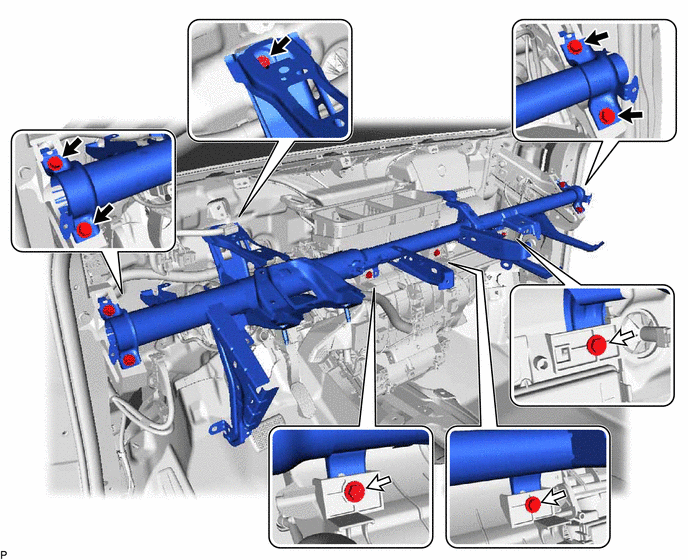 P