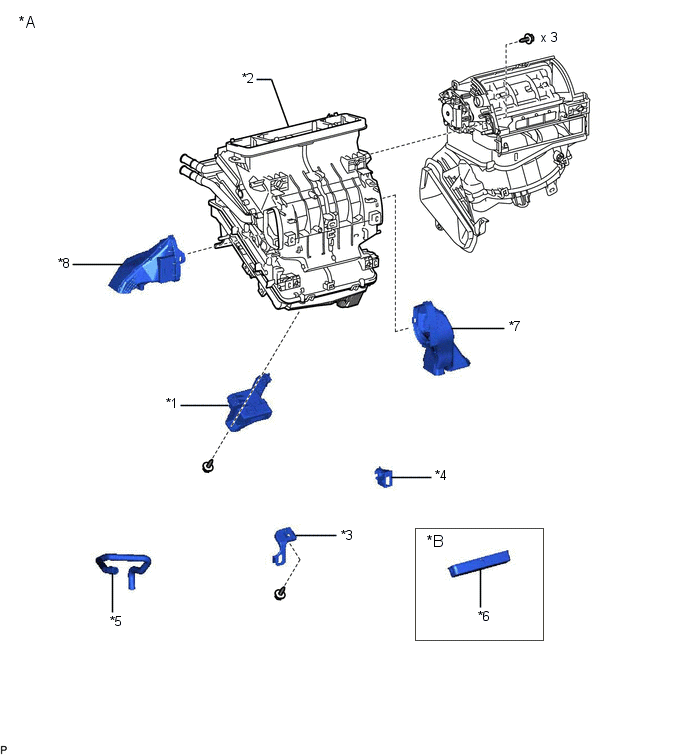 *A

x 3

*2

*8

*7

*1

*4

*3

*B

*5

*6

P