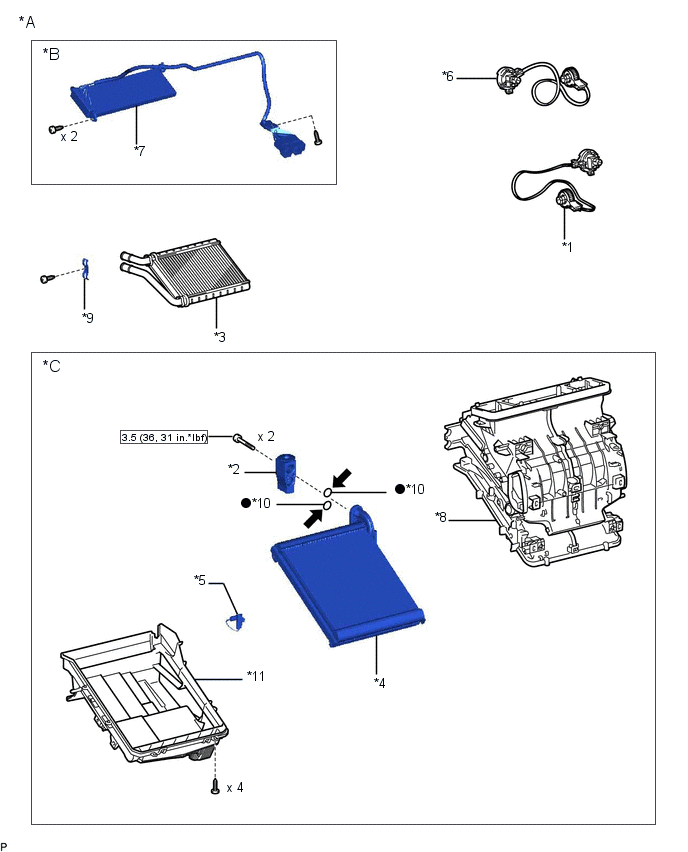 *A

*B

x 2

*7

*6

*1

*9

*3

*C

3.5 (36, 31 in.*lbf)

x 2

*2

●*10

●*10

*8

*5

*11

*4

x 4

P